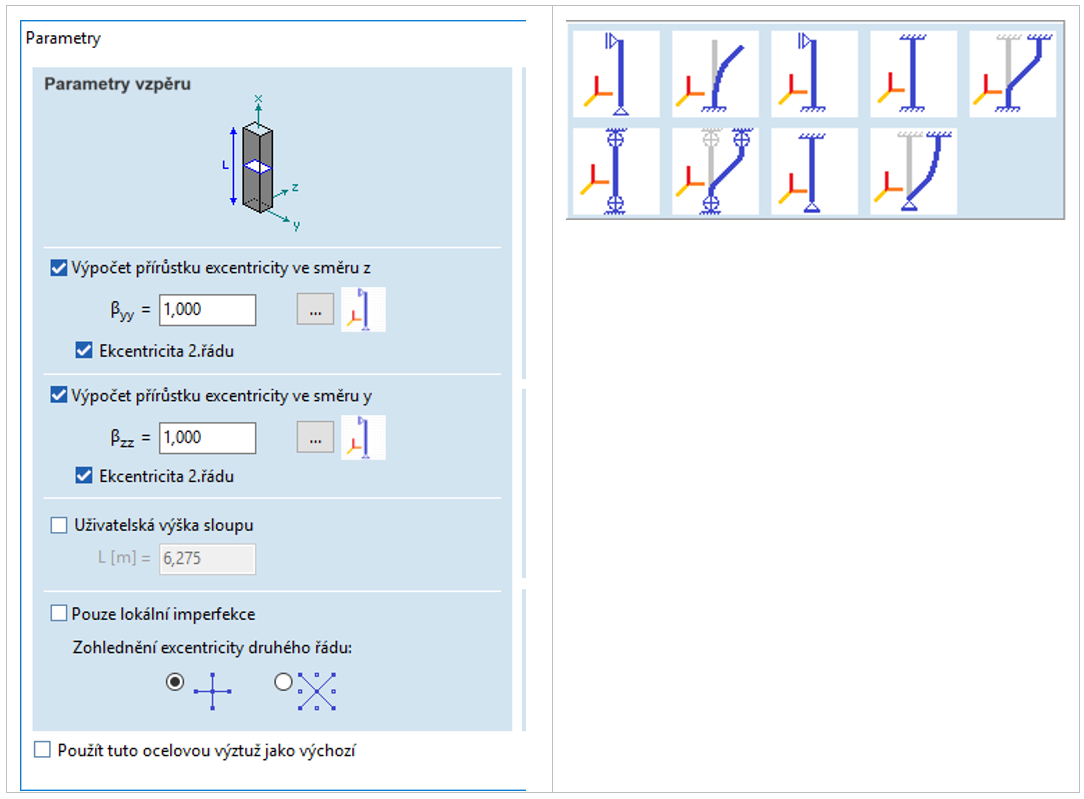 Parametry

Parametry vzpěru

x

L

z

y

Výpočet přírůstku excentricity ve směru z

$\beta_{yy}$ = 1,000 ...

Ekcentricita 2.řádu

Výpočet přírůstku excentricity ve směru y

$\beta_{zz}$ = 1,000 ...

Ekcentricita 2.řádu

Uživatelská výška sloupu

L [m] = 6,275

Pouze lokální imperfekce

Zohlednění excentricity druhého řádu:

Použít tuto ocelovou výztuž jako výchozí